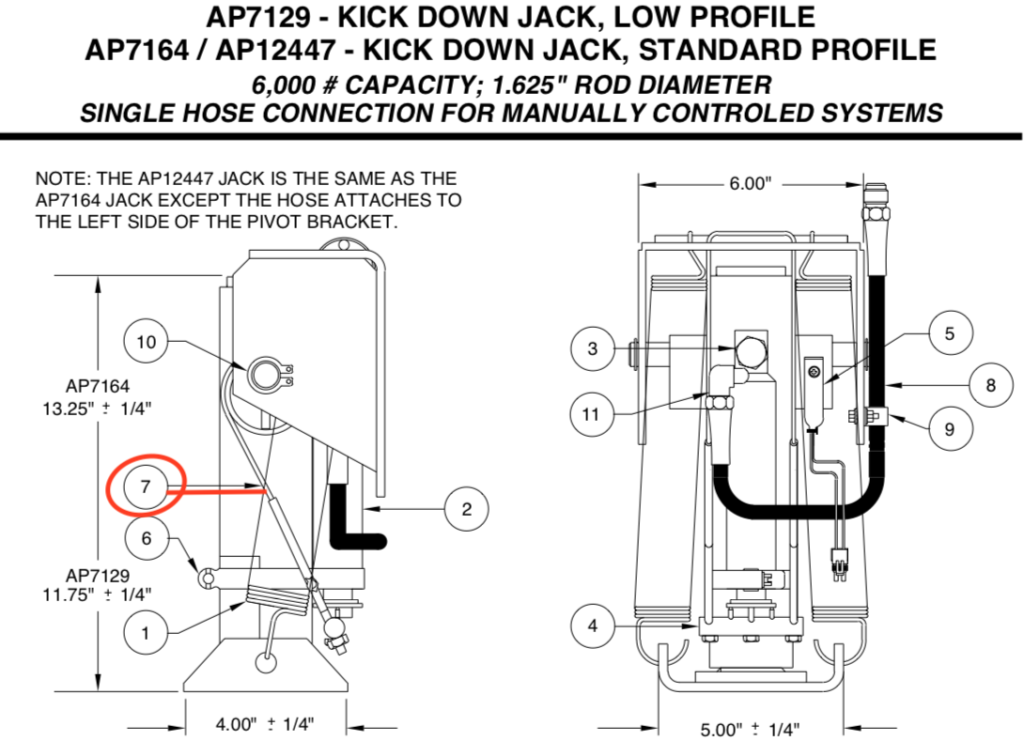 AP7129 - KICK DOWN JACK, LOW PROFILE
AP7164 / AP12447 - KICK DOWN JACK, STANDARD PROFILE
6,000 # CAPACITY; 1.625" ROD DIAMETER
SINGLE HOSE CONNECTION FOR MANUALLY CONTROLED SYSTEMS

NOTE: THE AP12447 JACK IS THE SAME AS THE AP7164 JACK EXCEPT THE HOSE ATTACHES TO THE LEFT SIDE OF THE PIVOT BRACKET.

10

AP7164
13.25" ± 1/4"

7

6

AP7129
11.75" ± 1/4"

1

2

4.00" ± 1/4"

6.00"

3

11

5

8

9

4

5.00" ± 1/4"